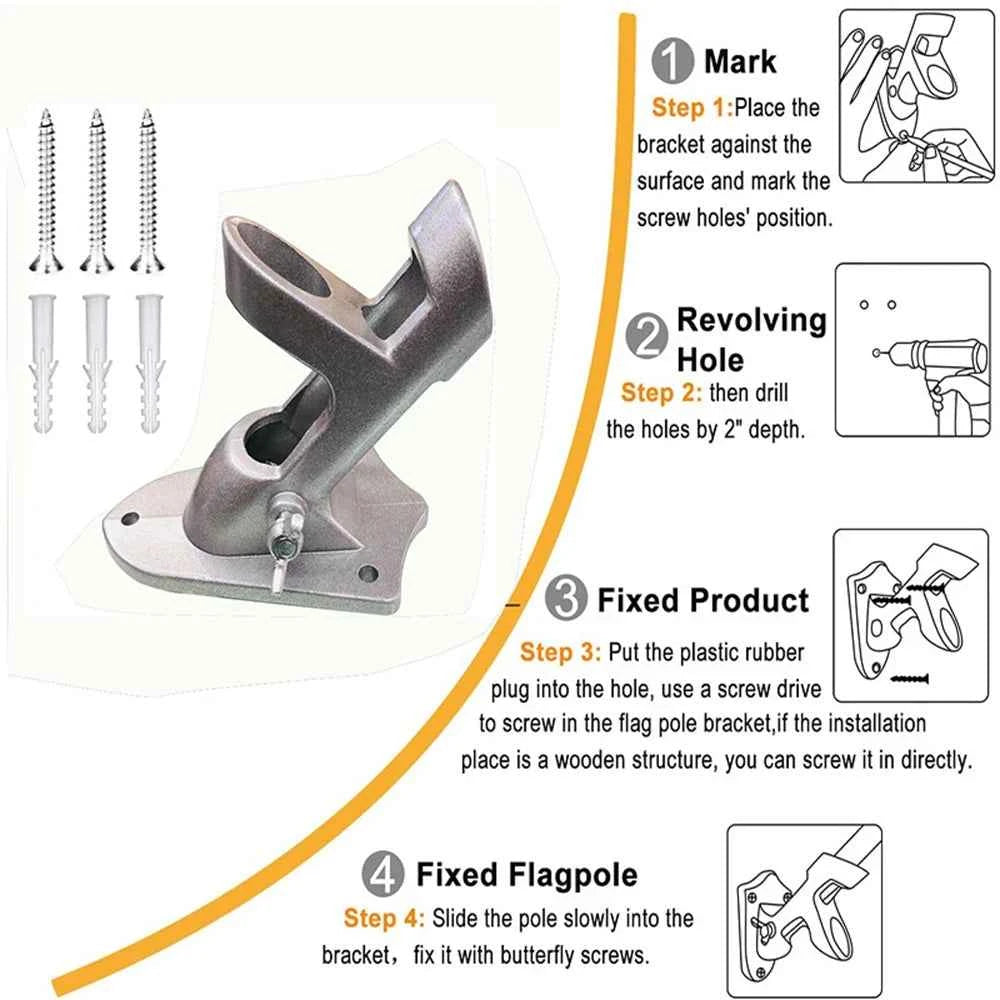 1 Mark
Step 1:Place the bracket against the surface and mark the screw holes' position.

2 Revolving Hole
Step 2: then drill the holes by 2" depth.

3 Fixed Product
Step 3: Put the plastic rubber plug into the hole, use a screw drive to screw in the flag pole bracket,if the installation place is a wooden structure, you can screw it in directly.

4 Fixed Flagpole
Step 4: Slide the pole slowly into the bracket， fix it with butterfly screws.